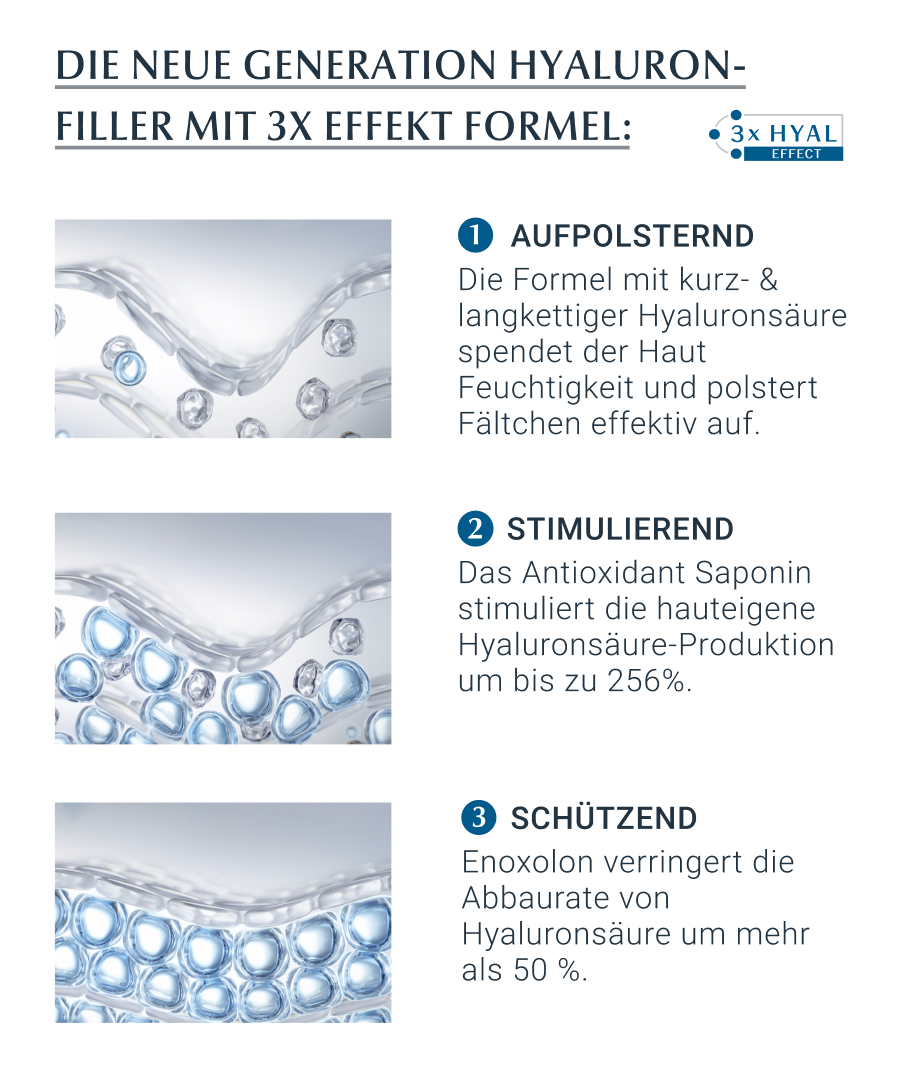 DIE NEUE GENERATION HYALURON-FILLER MIT 3X EFFEKT FORMEL:

3x HYAL EFFECT

1 AUFPOLSTERND
Die Formel mit kurz- & langkettiger Hyaluronsäure spendet der Haut Feuchtigkeit und polstert Fältchen effektiv auf.

2 STIMULIEREND
Das Antioxidant Saponin stimuliert die hauteigene Hyaluronsäure-Produktion um bis zu 256%.

3 SCHÜTZEND
Enoxolon verringert die Abbaurate von Hyaluronsäure um mehr als 50 %.